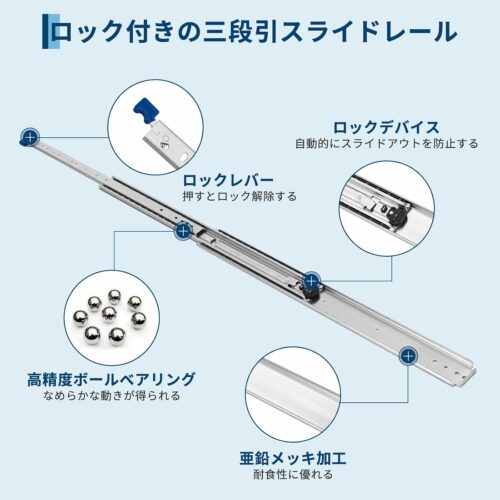 ロック付きの三段引スライドレール

ロックデバイス
自動的にスライドアウトを防止する

ロックレバー
押すとロック解除する

高精度ボールベアリング
なめらかな動きが得られる

亜鉛メッキ加工
耐食性に優れる