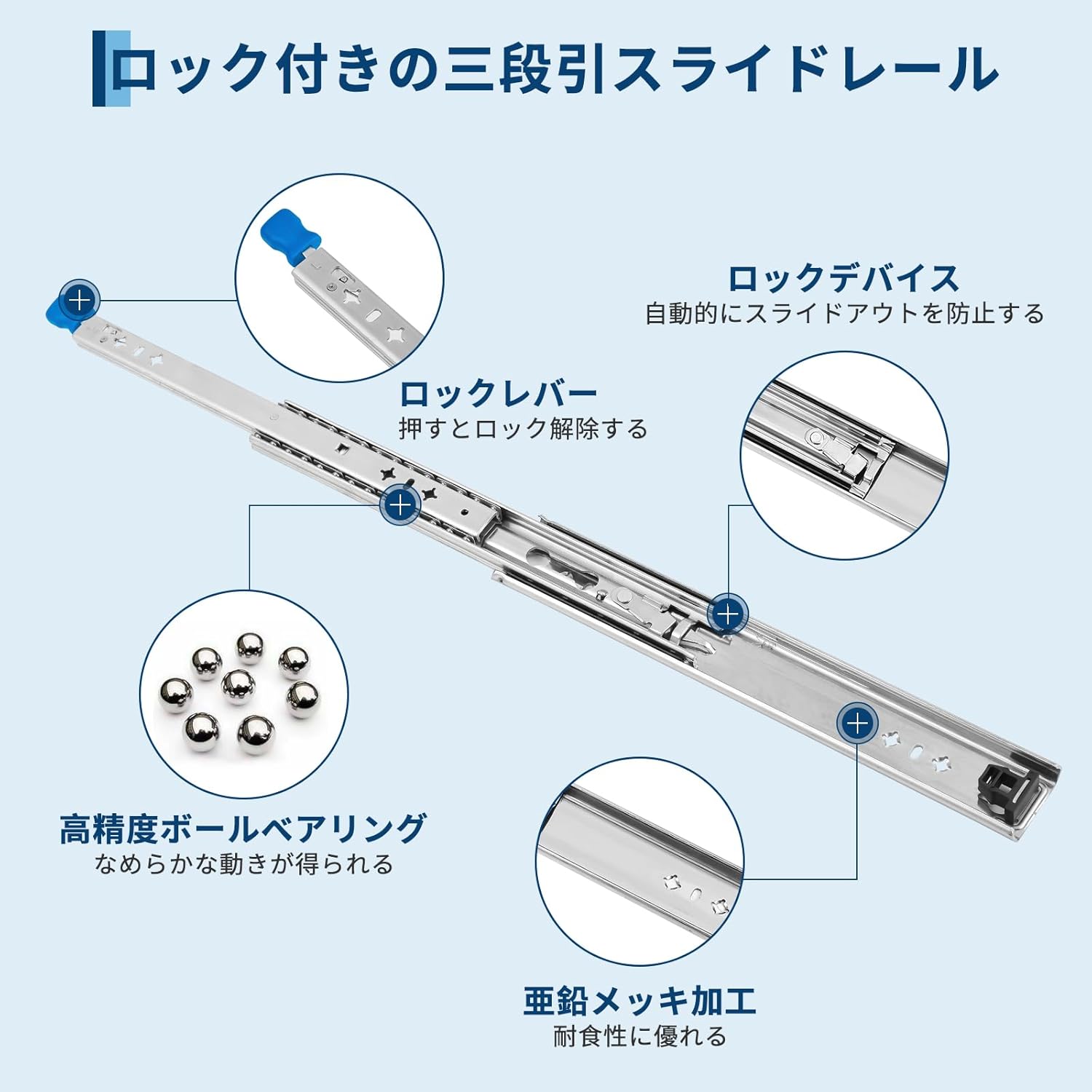 ロック付きの三段引スライドレール

ロックデバイス
自動的にスライドアウトを防止する

ロックレバー
押すとロック解除する

高精度ボールベアリング
なめらかな動きが得られる

亜鉛メッキ加工
耐食性に優れる