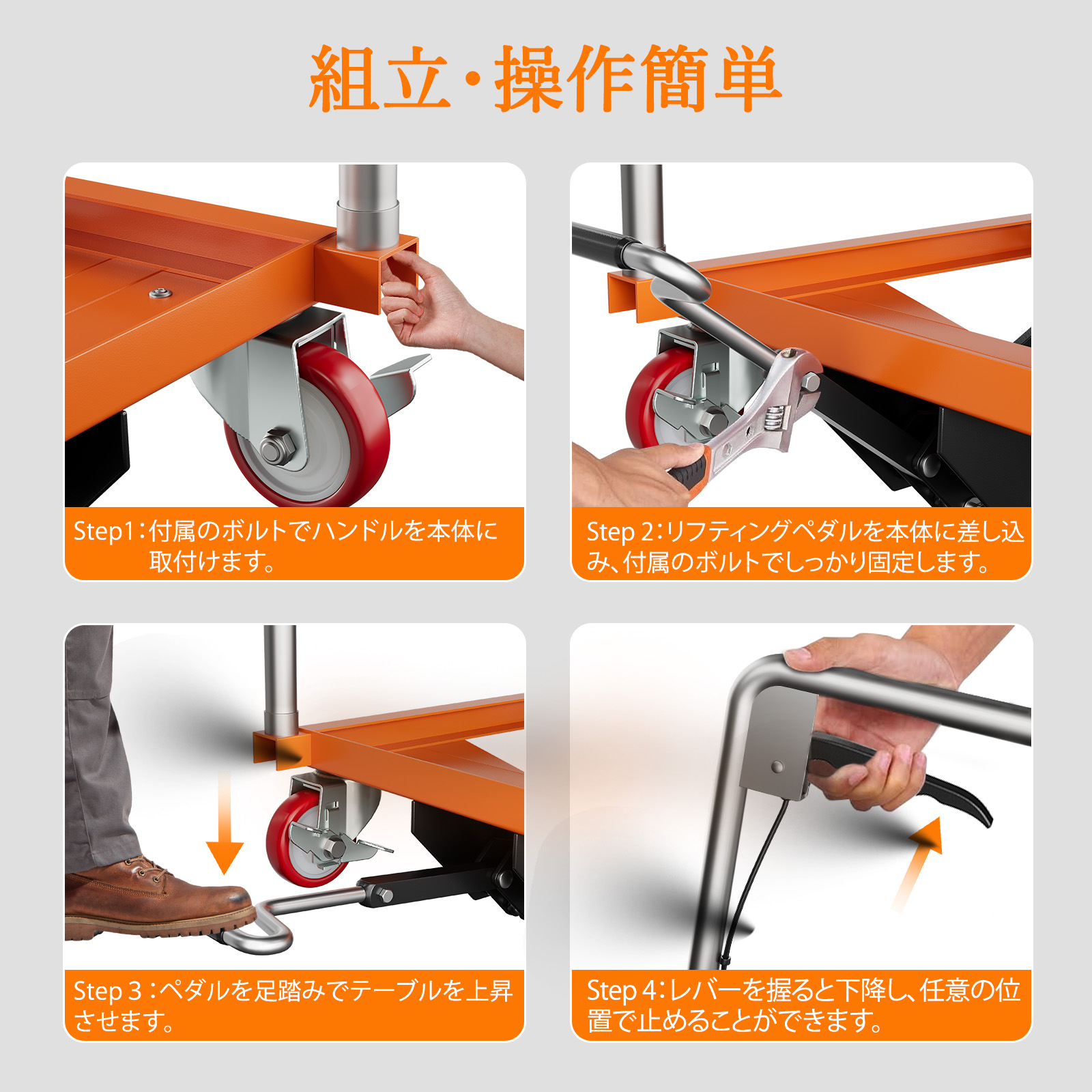 組立・操作簡単

Step1：付属のボルトでハンドルを本体に取付けます。

Step 2：リフティングペダルを本体に差し込み、付属のボルトでしっかり固定します。

Step 3：ペダルを足踏みでテーブルを上昇させます。

Step 4：レバーを握ると下降し、任意の位置で止めることができます。