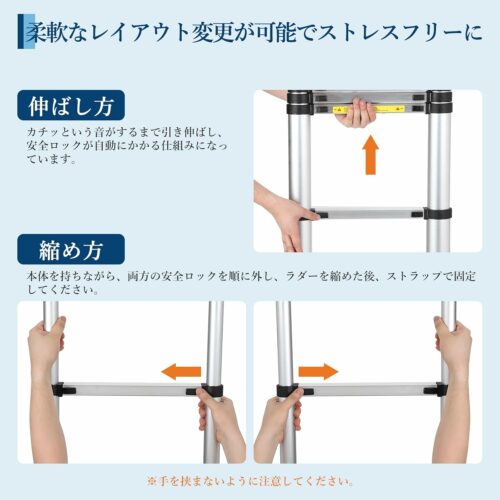 柔軟なレイアウト変更が可能でストレスフリーに

伸ばし方

カチッという音がするまで引き伸ばし、安全ロックが自動にかかる仕組みになっています。

縮め方

本体を持ちながら、両方の安全ロックを順に外し、ラダーを縮めた後、ストラップで固定してください。

※手を挟まないように注意してください。